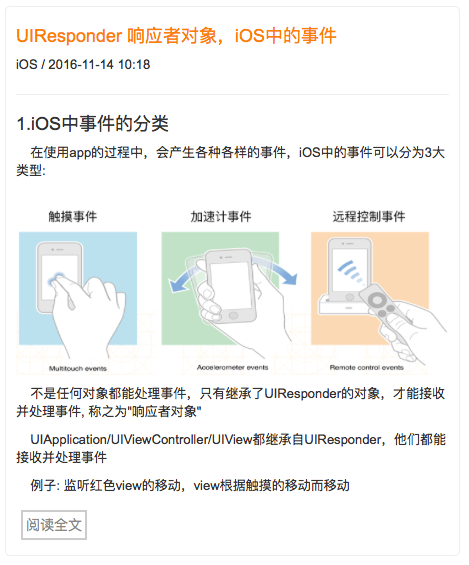 UIResponder 响应者对象，iOS中的事件

iOS / 2016-11-14 10:18

1.iOS中事件的分类

在使用app的过程中，会产生各种各样的事件，iOS中的事件可以分为3大类型:

触摸事件

加速计事件

远程控制事件

Multitouch events

Accelerometer events

Remote control events

不是任何对象都能处理事件，只有继承了UIResponder的对象，才能接收并处理事件, 称之为"响应者对象"

UIApplication/UIViewController/UIView都继承自UIResponder，他们都能接收并处理事件

例子: 监听红色view的移动，view根据触摸的移动而移动

阅读全文